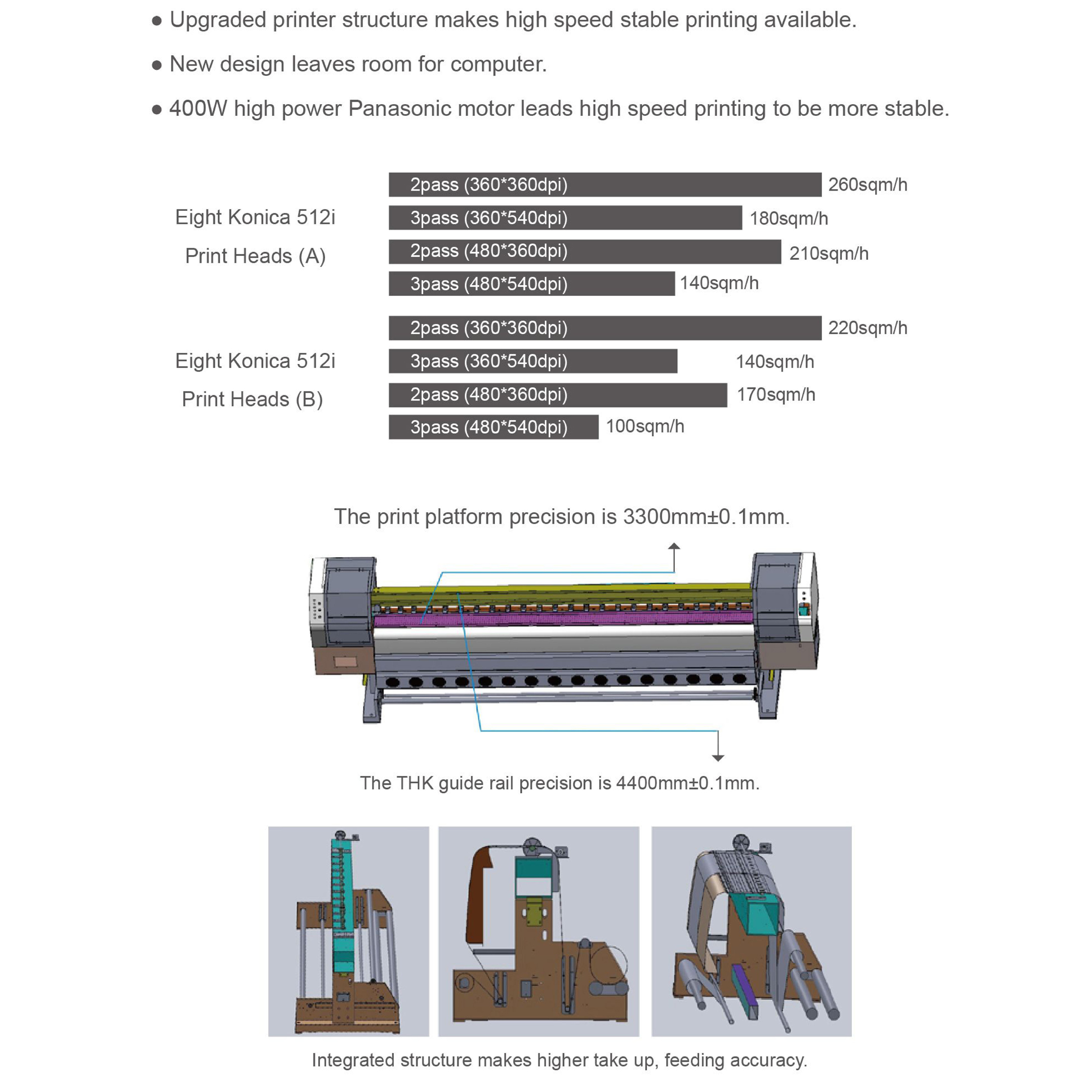 ● Upgraded printer structure makes high speed stable printing available.

● New design leaves room for computer.

● 400W high power Panasonic motor leads high speed printing to be more stable.

Eight Konica 512i Print Heads (A)

2pass (360*360dpi) 260sqm/h
3pass (360*540dpi) 180sqm/h
2pass (480*360dpi) 210sqm/h
3pass (480*540dpi) 140sqm/h

Eight Konica 512i Print Heads (B)

2pass (360*360dpi) 220sqm/h
3pass (360*540dpi) 140sqm/h
2pass (480*360dpi) 170sqm/h
3pass (480*540dpi) 100sqm/h

The print platform precision is 3300mm±0.1mm.

The THK guide rail precision is 4400mm±0.1mm.

Integrated structure makes higher take up, feeding accuracy.